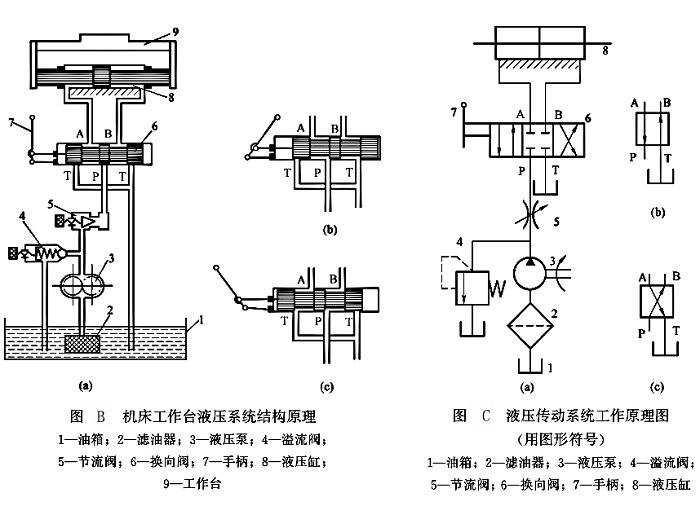 9
8
7
A
B
6
T
P
T
5
4
3
2
1
(a)

A
B
T
P
T
(b)

A
B
T
P
T
(c)

图 B 机床工作台液压系统结构原理
1—油箱；2—滤油器；3—液压泵；4—溢流阀；5—节流阀；6—换向阀；7—手柄；8—液压缸；9—工作台

8
7
A
B
6
P
T
5
4
3
2
1
(a)

A
B
P
T
(b)

A
B
P
T
(c)

图 C 液压传动系统工作原理图
(用图形符号)
1—油箱；2—滤油器；3—液压泵；4—溢流阀；5—节流阀；6—换向阀；7—手柄；8—液压缸